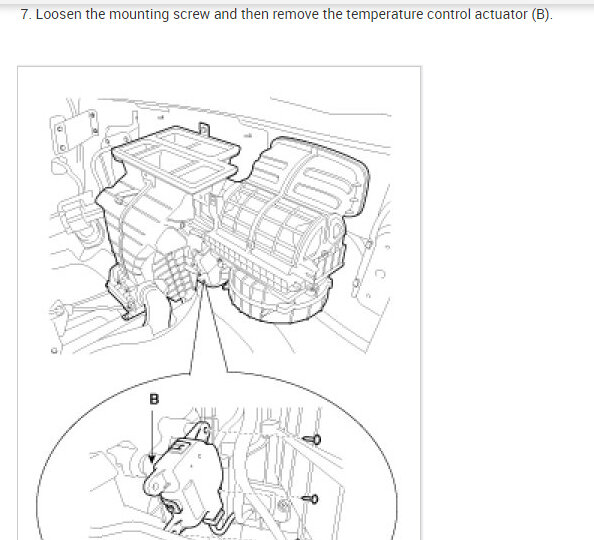 7. Loosen the mounting screw and then remove the temperature control actuator (B).

B