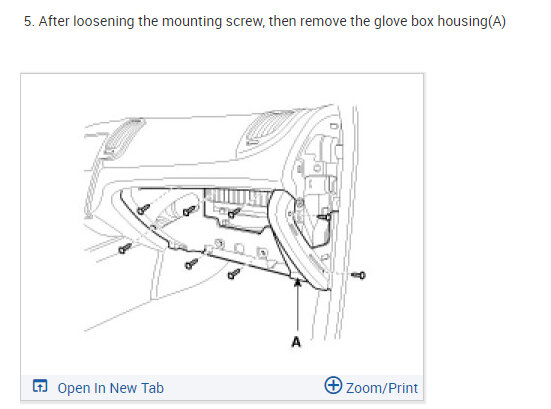 5. After loosening the mounting screw, then remove the glove box housing(A)

A

Open In New Tab

Zoom/Print