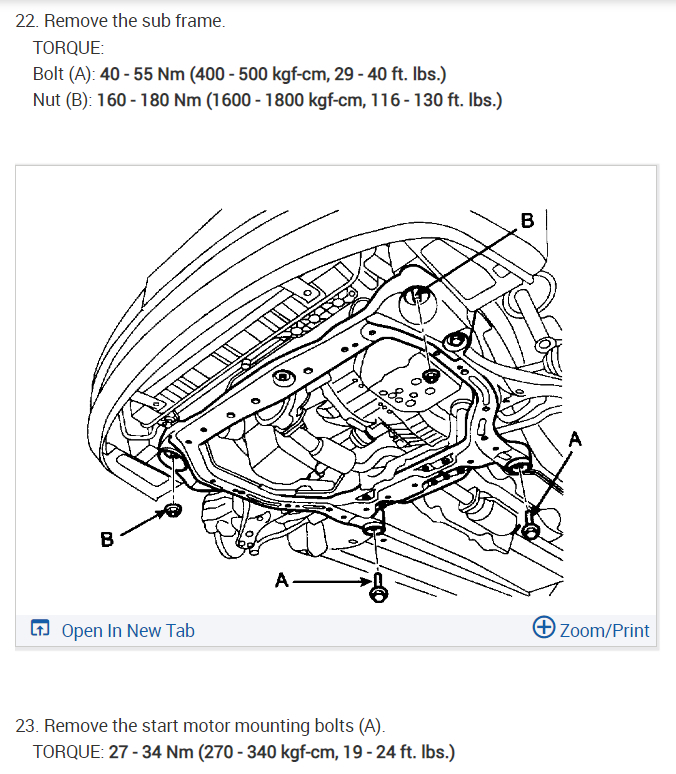 22. Remove the sub frame.
TORQUE:
Bolt (A): 40 - 55 Nm (400 - 500 kgf-cm, 29 - 40 ft. lbs.)
Nut (B): 160 - 180 Nm (1600 - 1800 kgf-cm, 116 - 130 ft. lbs.)

B
A
B
A

Open In New Tab
Zoom/Print

23. Remove the start motor mounting bolts (A).
TORQUE: 27 - 34 Nm (270 - 340 kgf-cm, 19 - 24 ft. lbs.)