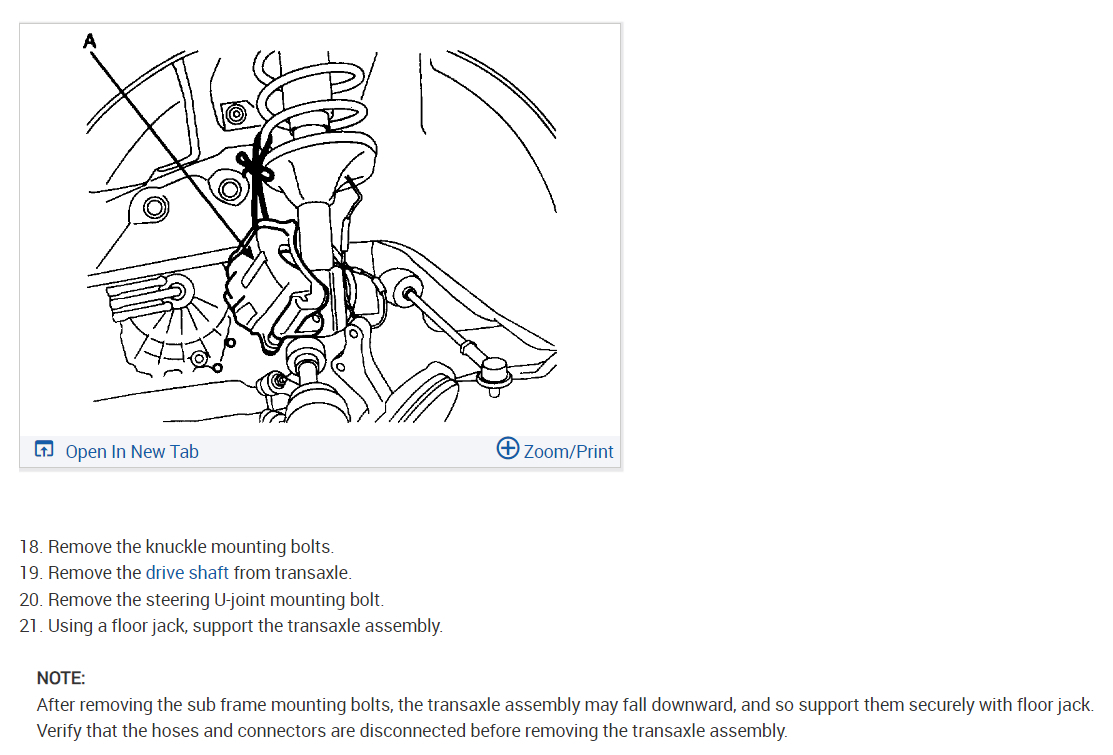 A

Open In New Tab

Zoom/Print

18. Remove the knuckle mounting bolts.
19. Remove the drive shaft from transaxle.
20. Remove the steering U-joint mounting bolt.
21. Using a floor jack, support the transaxle assembly.

NOTE:
After removing the sub frame mounting bolts, the transaxle assembly may fall downward, and so support them securely with floor jack.
Verify that the hoses and connectors are disconnected before removing the transaxle assembly.