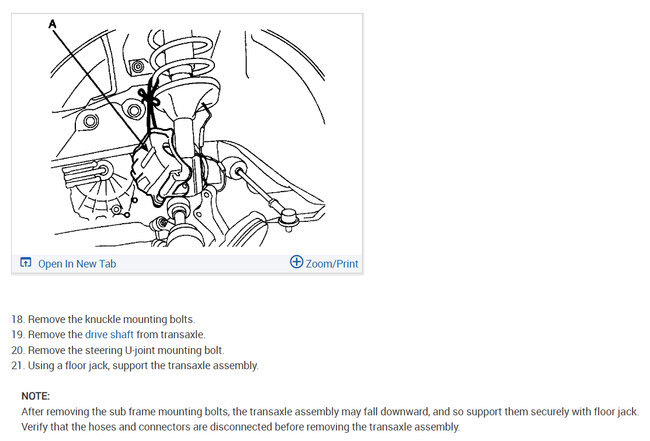 A

Open In New Tab

Zoom/Print

18. Remove the knuckle mounting bolts.
19. Remove the drive shaft from transaxle.
20. Remove the steering U-joint mounting bolt.
21. Using a floor jack, support the transaxle assembly.

NOTE:
After removing the sub frame mounting bolts, the transaxle assembly may fall downward, and so support them securely with floor jack. Verify that the hoses and connectors are disconnected before removing the transaxle assembly.