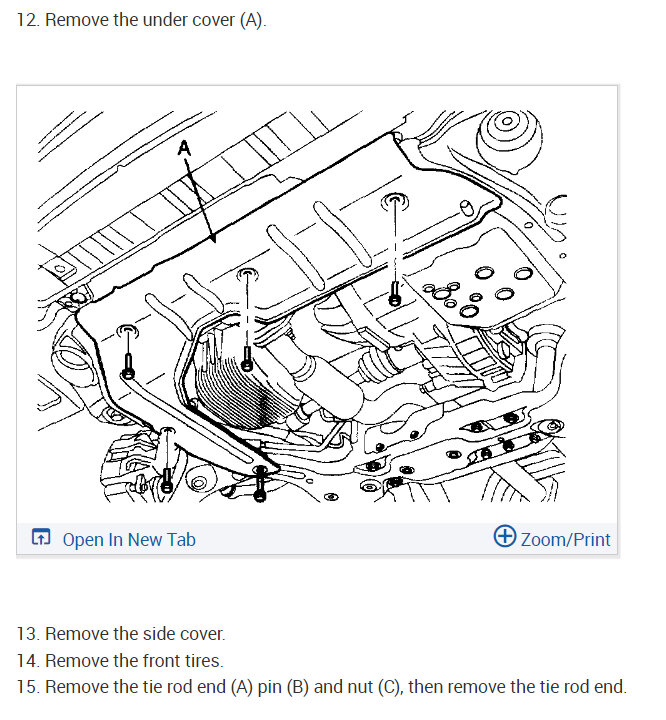 12. Remove the under cover (A).

A

Open In New Tab

Zoom/Print

13. Remove the side cover.
14. Remove the front tires.
15. Remove the tie rod end (A) pin (B) and nut (C), then remove the tie rod end.