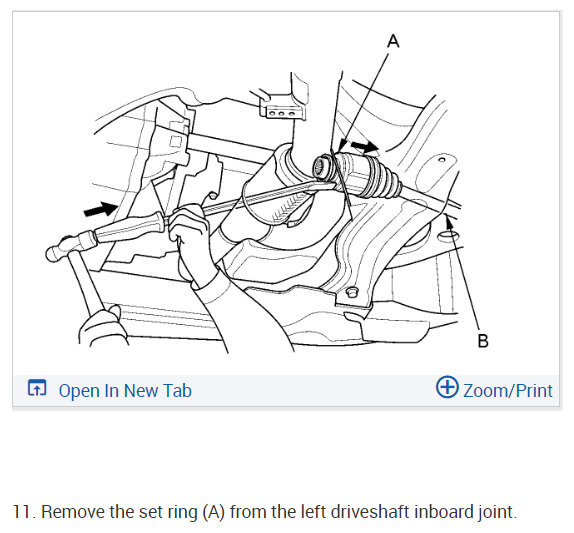 A

B

Open In New Tab

Zoom/Print

11. Remove the set ring (A) from the left driveshaft inboard joint.