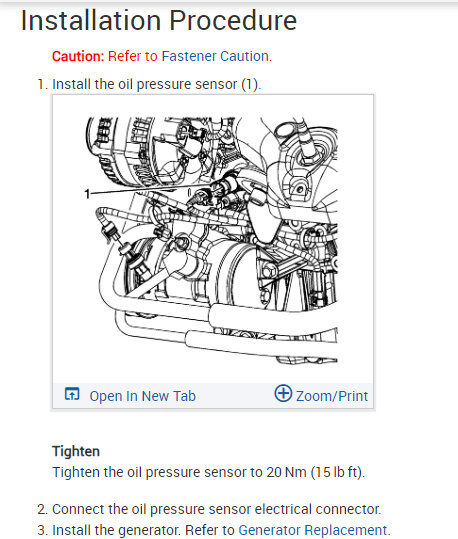 Installation Procedure

Caution: Refer to Fastener Caution.

1. Install the oil pressure sensor (1).

1

Open In New Tab

Zoom/Print

Tighten
Tighten the oil pressure sensor to 20 Nm (15 lb ft).

2. Connect the oil pressure sensor electrical connector.
3. Install the generator. Refer to Generator Replacement.