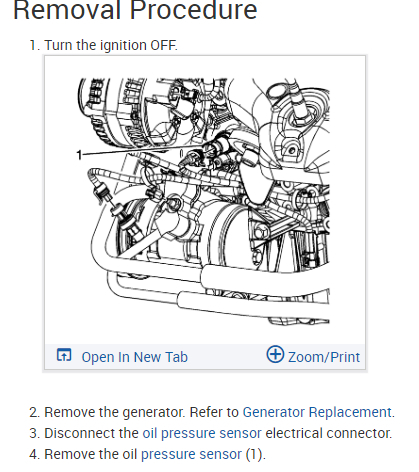 Removal Procedure

1. Turn the ignition OFF.

1

Open In New Tab

Zoom/Print

2. Remove the generator. Refer to Generator Replacement.
3. Disconnect the oil pressure sensor electrical connector.
4. Remove the oil pressure sensor (1).