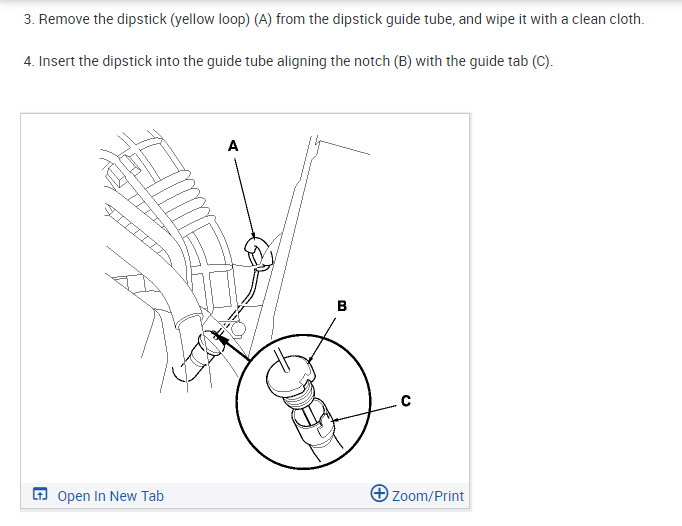 3. Remove the dipstick (yellow loop) (A) from the dipstick guide tube, and wipe it with a clean cloth.

4. Insert the dipstick into the guide tube aligning the notch (B) with the guide tab (C).

A

B

C

Open In New Tab

Zoom/Print