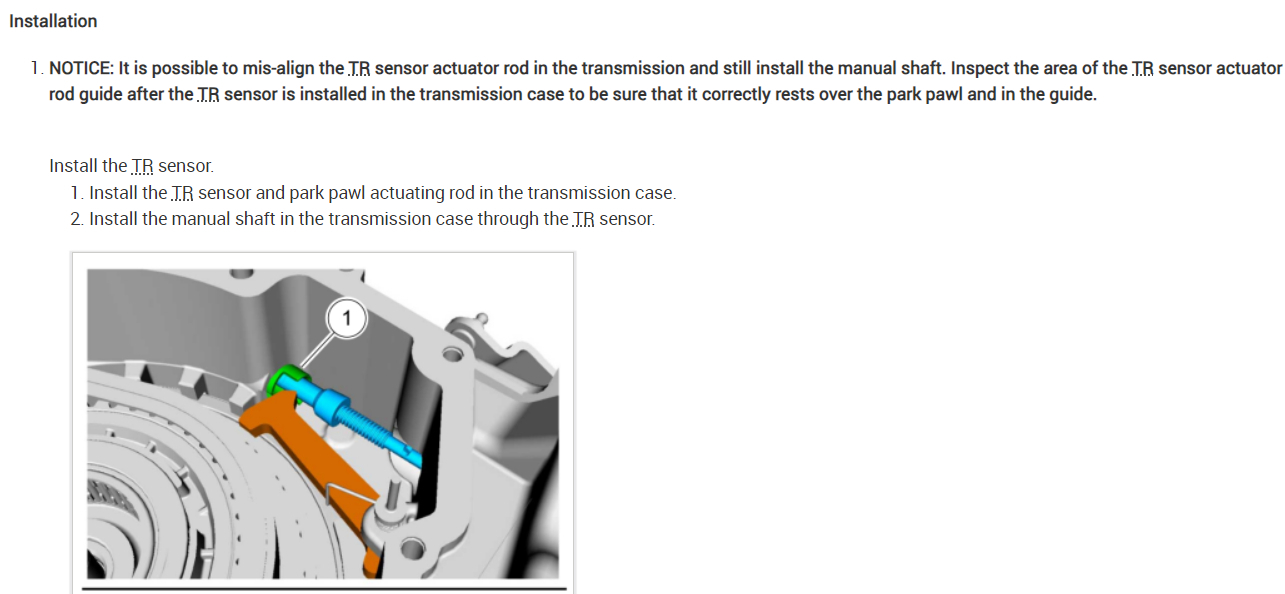 Installation

1. NOTICE: It is possible to mis-align the TR sensor actuator rod in the transmission and still install the manual shaft. Inspect the area of the TR sensor actuator rod guide after the TR sensor is installed in the transmission case to be sure that it correctly rests over the park pawl and in the guide.

Install the TR sensor.
1. Install the TR sensor and park pawl actuating rod in the transmission case.
2. Install the manual shaft in the transmission case through the TR sensor.

1