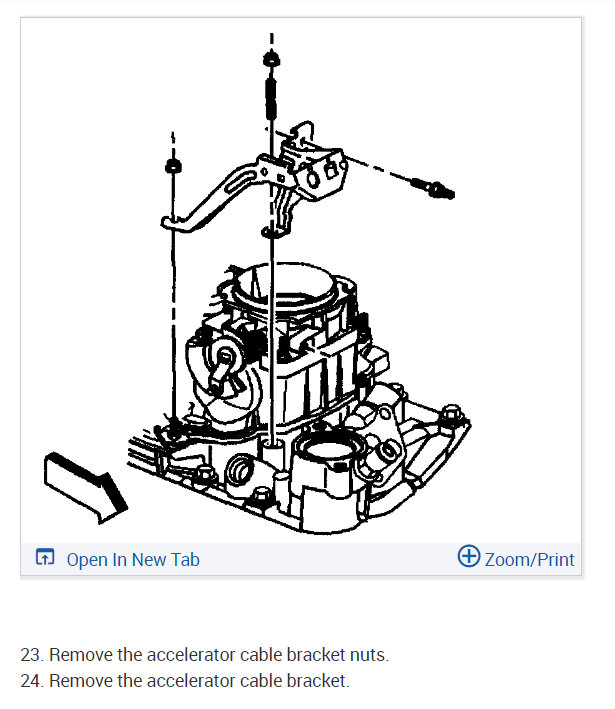 Open In New Tab

Zoom/Print

23. Remove the accelerator cable bracket nuts.
24. Remove the accelerator cable bracket.