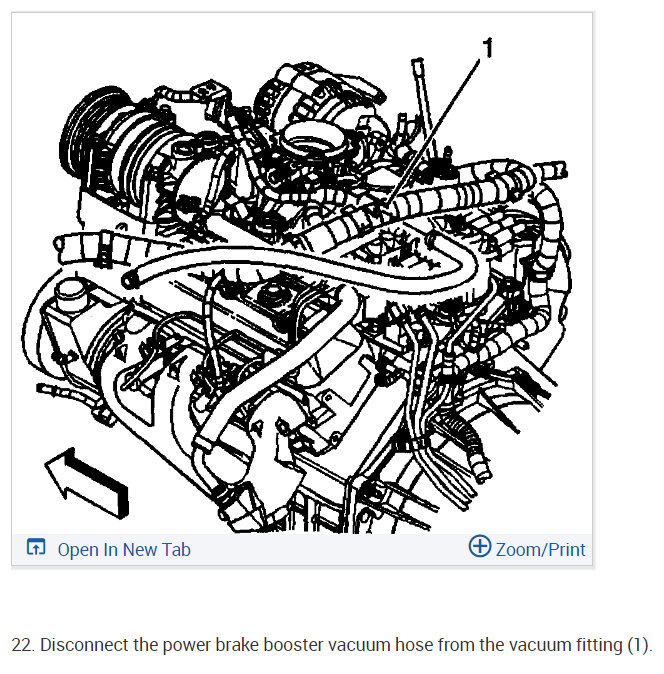 1

Open In New Tab

Zoom/Print

22. Disconnect the power brake booster vacuum hose from the vacuum fitting (1).