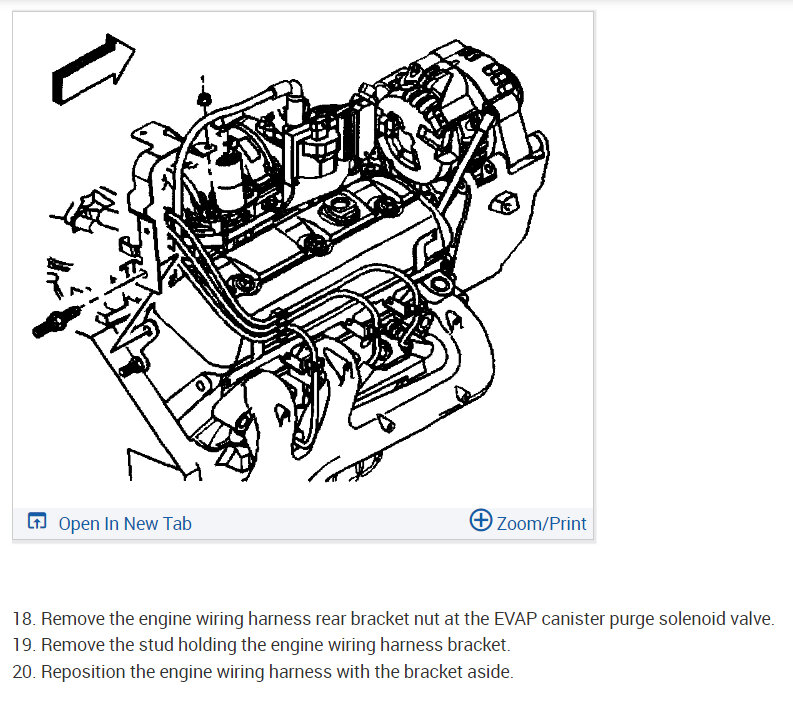 1

Open In New Tab

Zoom/Print

18. Remove the engine wiring harness rear bracket nut at the EVAP canister purge solenoid valve.
19. Remove the stud holding the engine wiring harness bracket.
20. Reposition the engine wiring harness with the bracket aside.