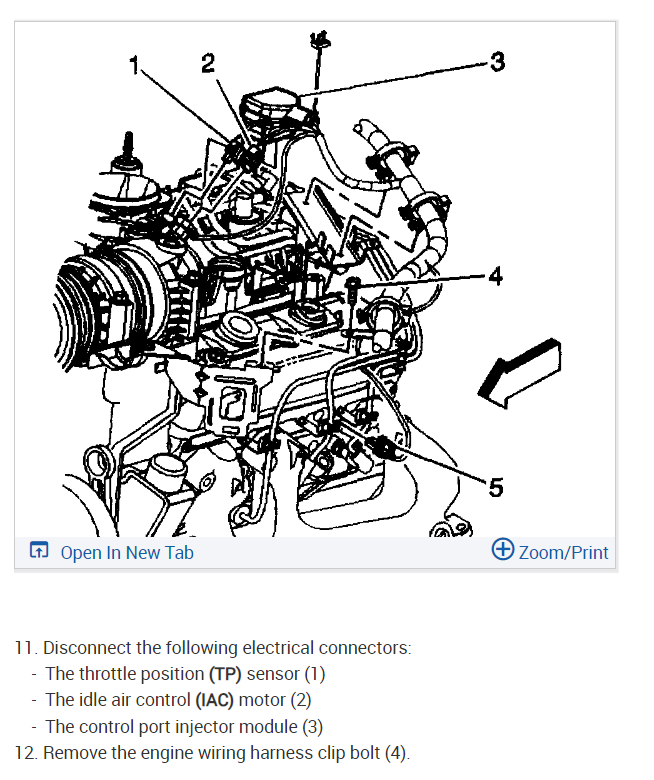 1
2
3
4
5

Open In New Tab
Zoom/Print

11. Disconnect the following electrical connectors:
- The throttle position (TP) sensor (1)
- The idle air control (IAC) motor (2)
- The control port injector module (3)
12. Remove the engine wiring harness clip bolt (4).