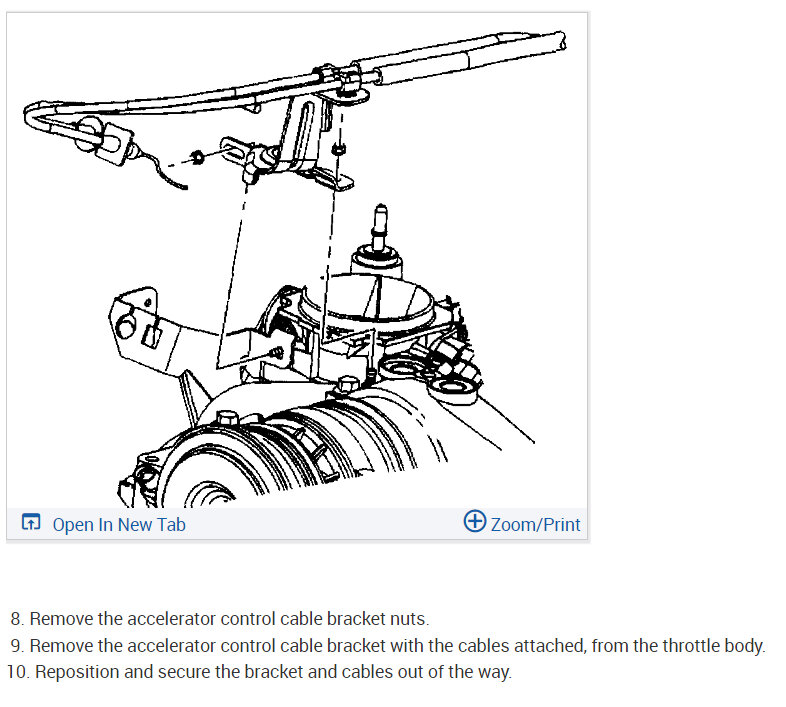 Open In New Tab

Zoom/Print

8. Remove the accelerator control cable bracket nuts.
9. Remove the accelerator control cable bracket with the cables attached, from the throttle body.
10. Reposition and secure the bracket and cables out of the way.