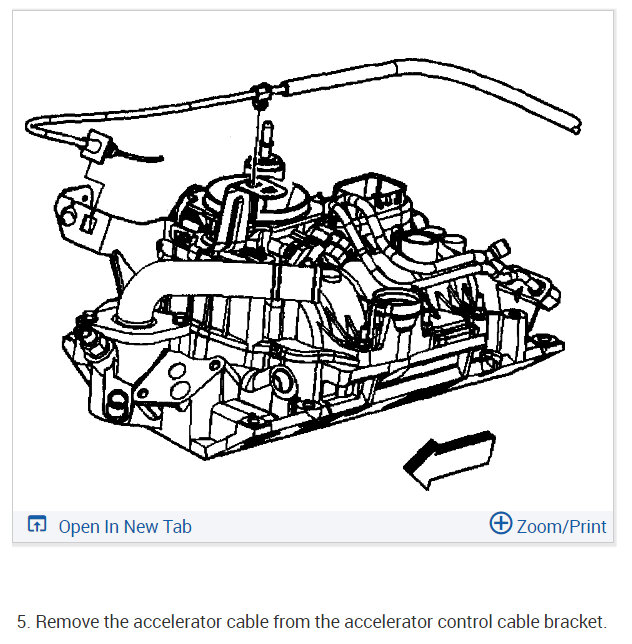 Open In New Tab

Zoom/Print

5. Remove the accelerator cable from the accelerator control cable bracket.