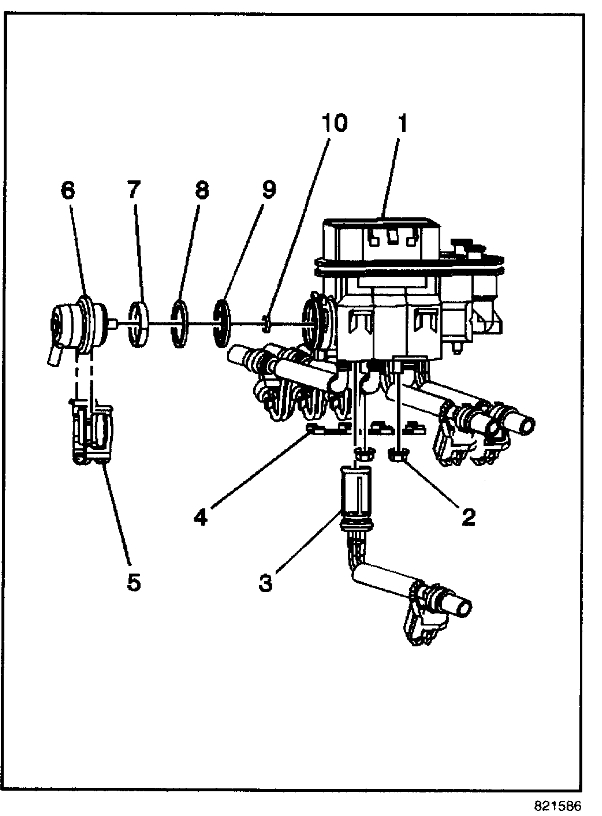 10
1
6
7
8
9
4
2
5
3
821586