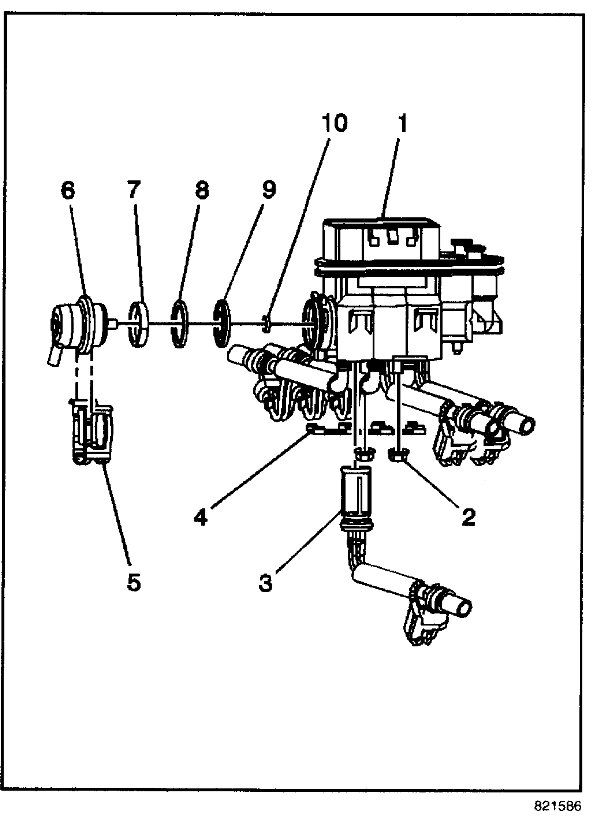 10
1
6
7
8
9
4
2
5
3
821586