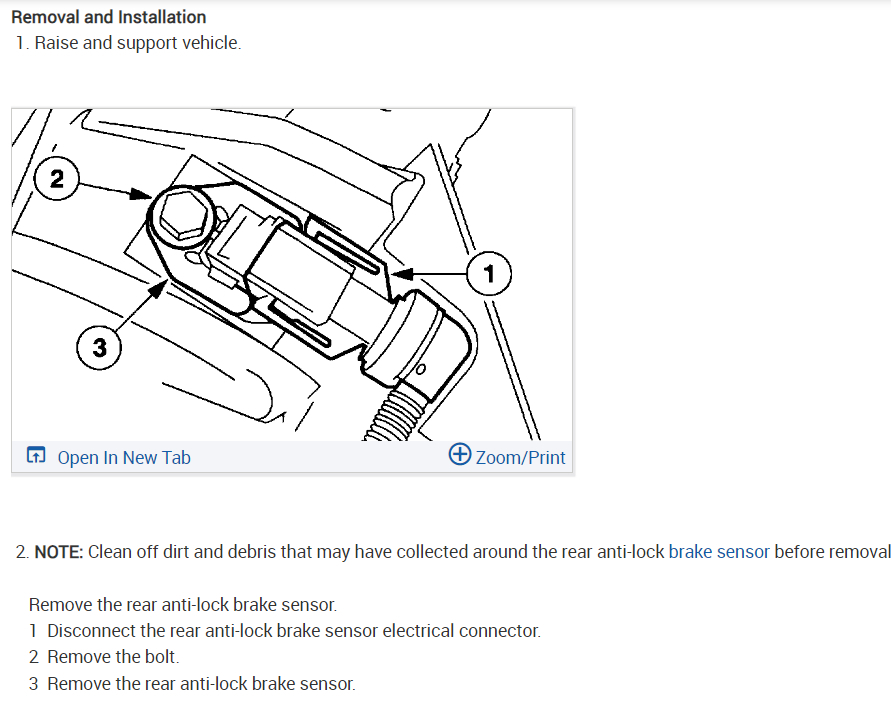 Removal and Installation
1. Raise and support vehicle.

2
1
3

Open In New Tab
Zoom/Print

2. NOTE: Clean off dirt and debris that may have collected around the rear anti-lock brake sensor before removal

Remove the rear anti-lock brake sensor.
1 Disconnect the rear anti-lock brake sensor electrical connector.
2 Remove the bolt.
3 Remove the rear anti-lock brake sensor.