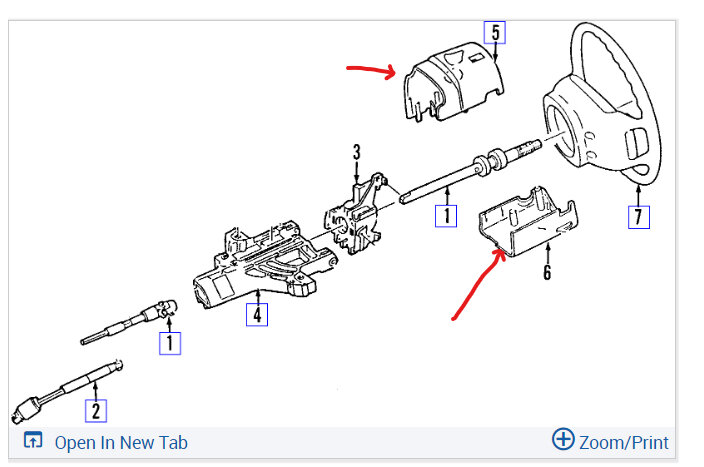 5
3
1
7
6
4
1
2
Open In New Tab
Zoom/Print