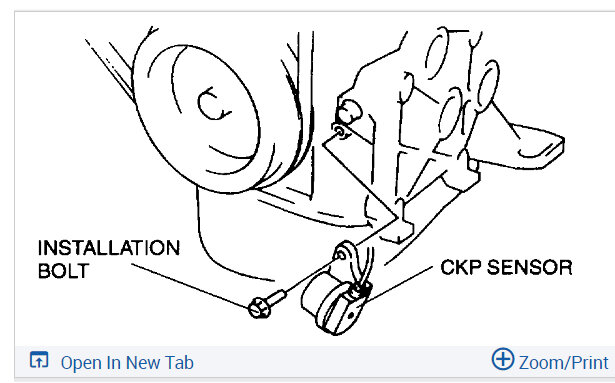 INSTALLATION BOLT

CKP SENSOR

Open In New Tab

Zoom/Print