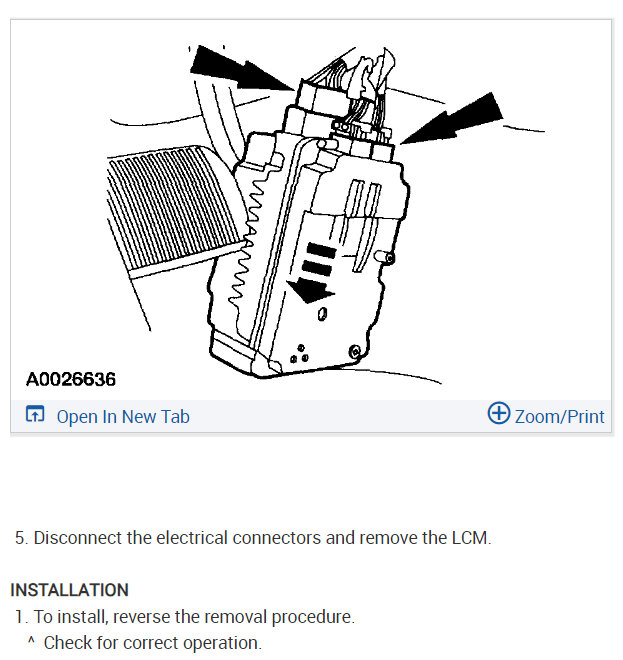 A0026636

Open In New Tab

Zoom/Print

5. Disconnect the electrical connectors and remove the LCM.

INSTALLATION

1. To install, reverse the removal procedure.

^ Check for correct operation.