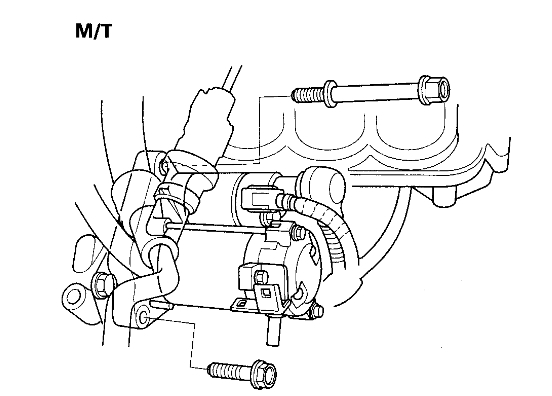 M/T