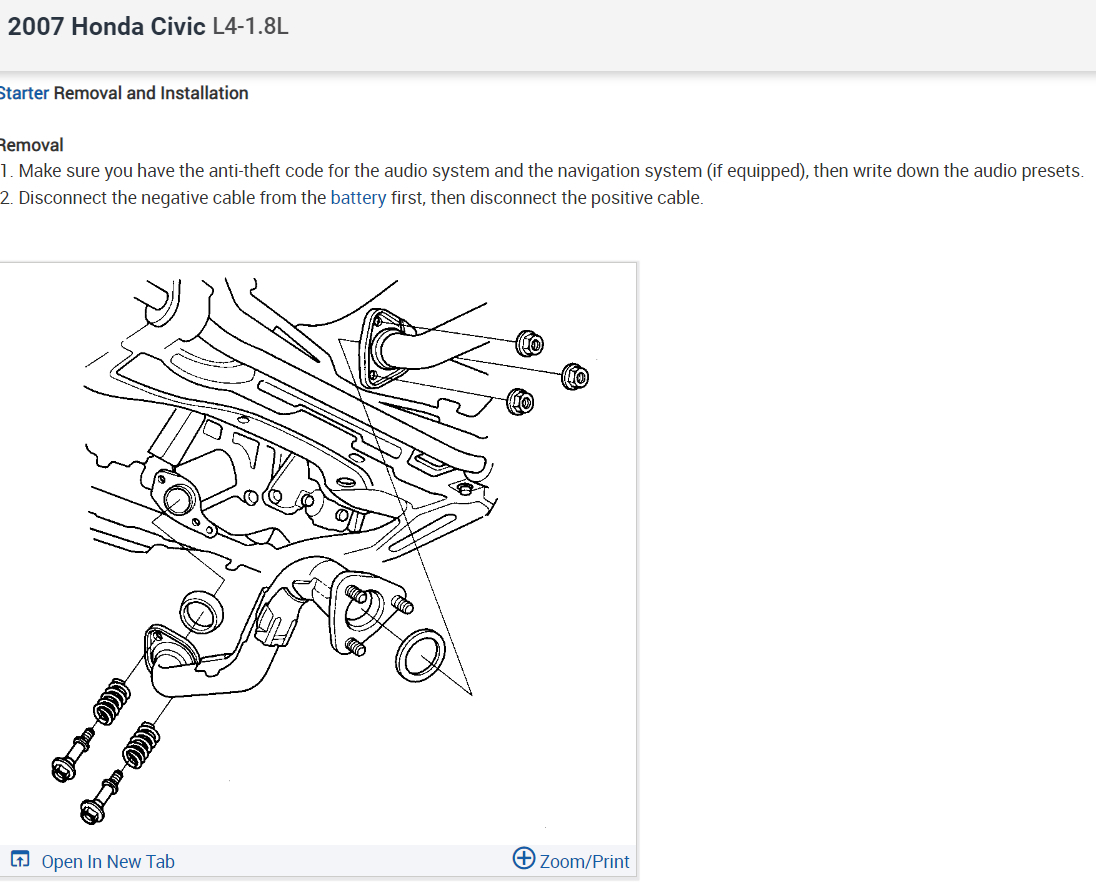 2007 Honda Civic L4-1.8L

Starter Removal and Installation

Removal
1. Make sure you have the anti-theft code for the audio system and the navigation system (if equipped), then write down the audio presets.
2. Disconnect the negative cable from the battery first, then disconnect the positive cable.

Open In New Tab

Zoom/Print