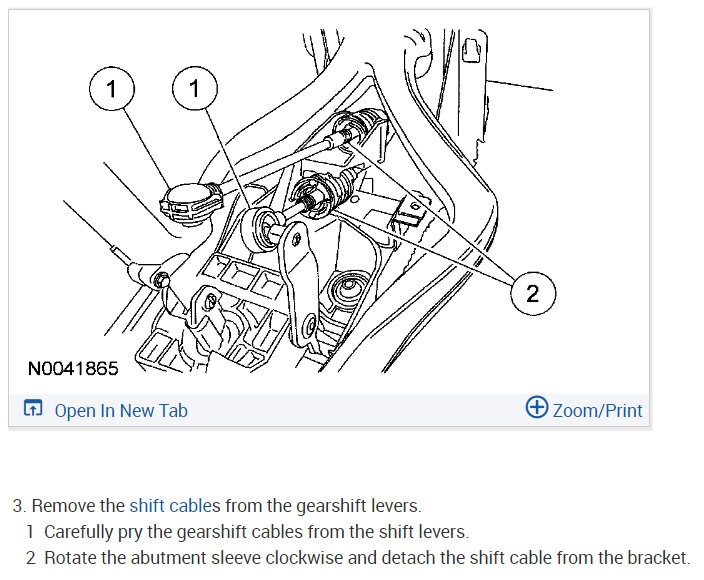 1
1
2
N0041865
Open In New Tab
Zoom/Print

3. Remove the shift cables from the gearshift levers.
1 Carefully pry the gearshift cables from the shift levers.
2 Rotate the abutment sleeve clockwise and detach the shift cable from the bracket.