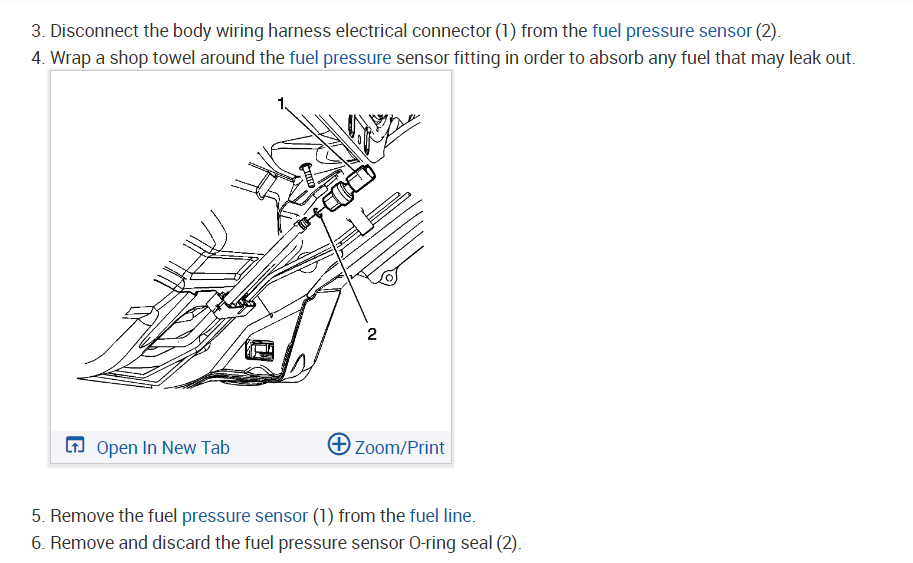 3. Disconnect the body wiring harness electrical connector (1) from the fuel pressure sensor (2).
4. Wrap a shop towel around the fuel pressure sensor fitting in order to absorb any fuel that may leak out.

1

2

Open In New Tab

Zoom/Print

5. Remove the fuel pressure sensor (1) from the fuel line.
6. Remove and discard the fuel pressure sensor O-ring seal (2).