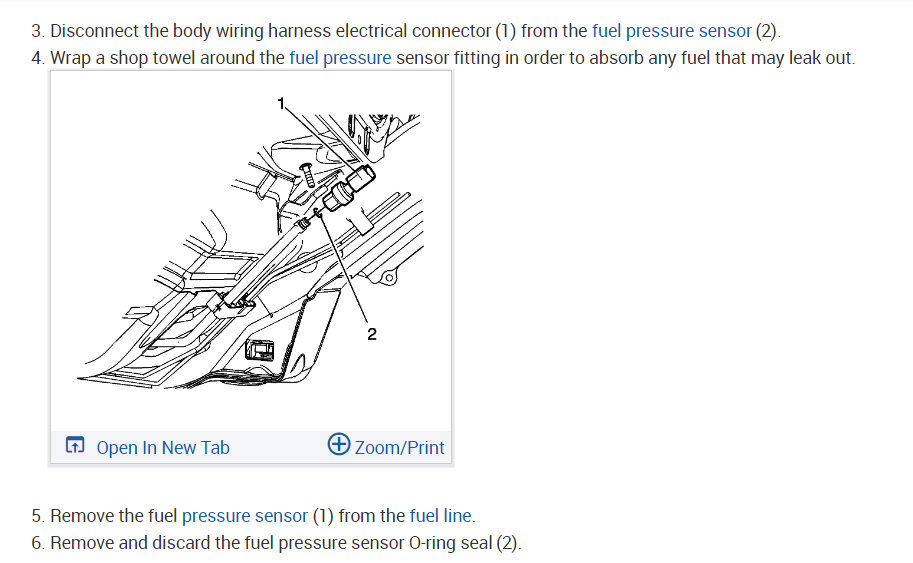 3. Disconnect the body wiring harness electrical connector (1) from the fuel pressure sensor (2).
4. Wrap a shop towel around the fuel pressure sensor fitting in order to absorb any fuel that may leak out.

1

2

Open In New Tab

Zoom/Print

5. Remove the fuel pressure sensor (1) from the fuel line.
6. Remove and discard the fuel pressure sensor O-ring seal (2).