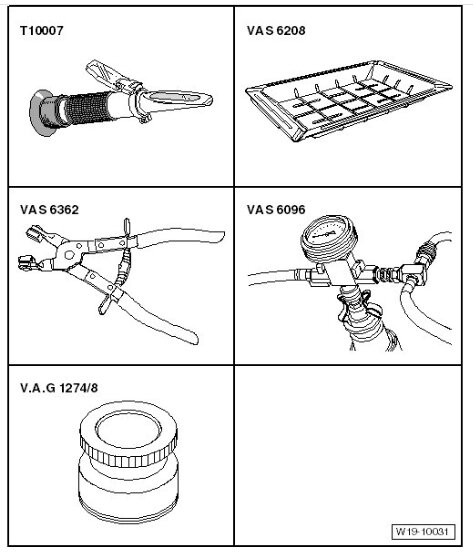 T10007

VAS 6208

VAS 6362

VAS 6096

V.A.G 1274/8

W19-10031