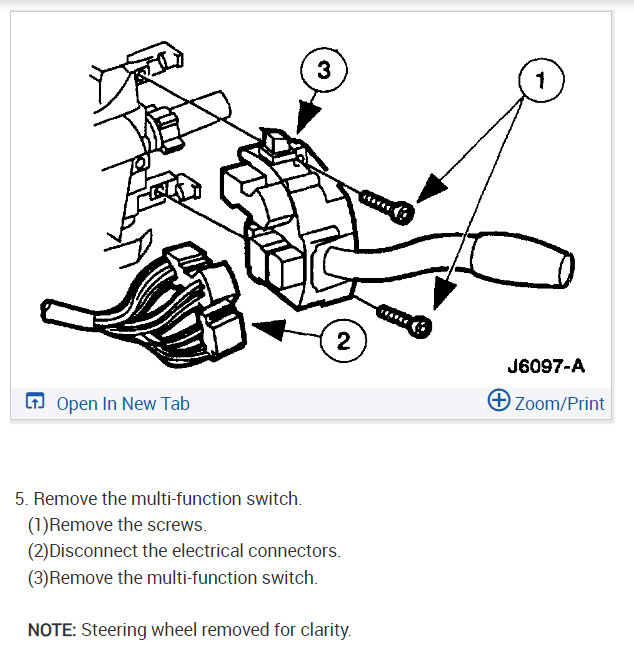 3

1

2

J6097-A

Open In New Tab

Zoom/Print

5. Remove the multi-function switch.
(1)Remove the screws.
(2)Disconnect the electrical connectors.
(3)Remove the multi-function switch.

NOTE: Steering wheel removed for clarity.