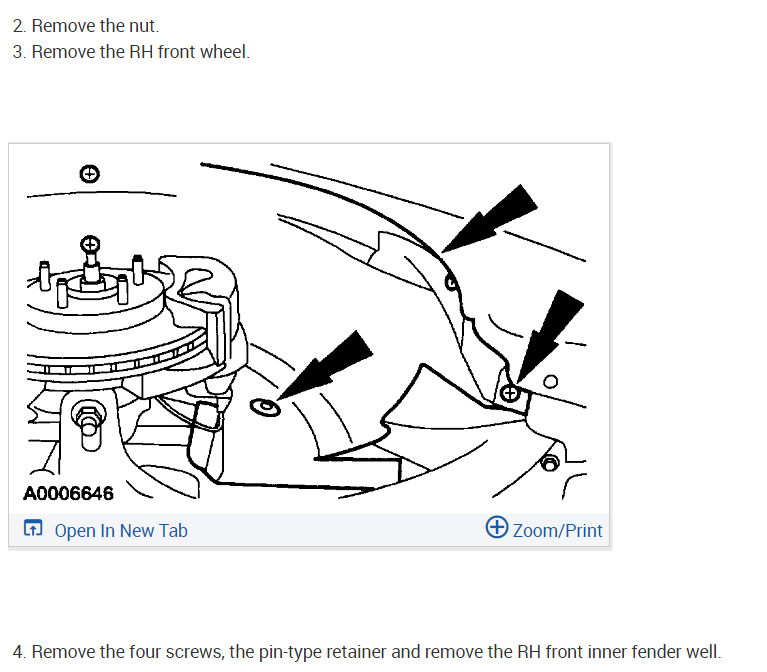 2. Remove the nut.
3. Remove the RH front wheel.

A0006646

Open In New Tab

Zoom/Print

4. Remove the four screws, the pin-type retainer and remove the RH front inner fender well.