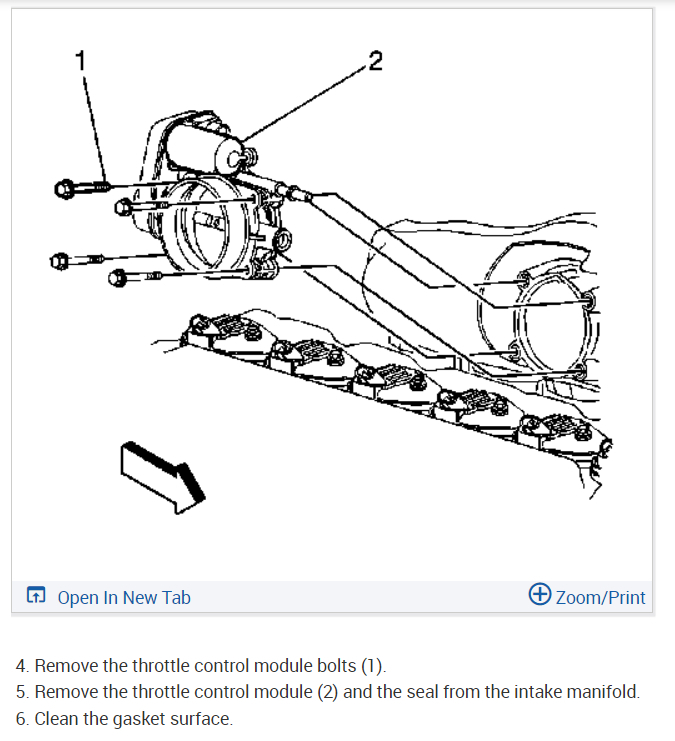 1

2

Open In New Tab

Zoom/Print

4. Remove the throttle control module bolts (1).
5. Remove the throttle control module (2) and the seal from the intake manifold.
6. Clean the gasket surface.