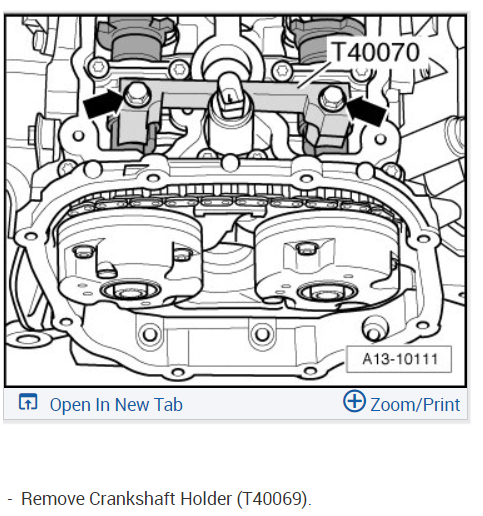 T40070

A13-10111

Open In New Tab

Zoom/Print

- Remove Crankshaft Holder (T40069).