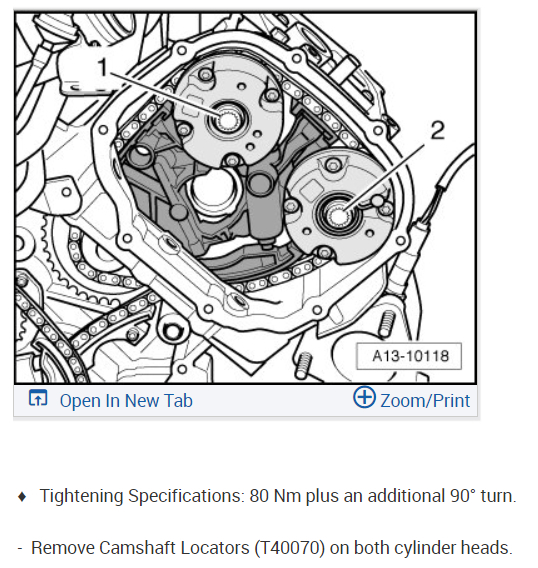 1

2

A13-10118

Open In New Tab

Zoom/Print

♦ Tightening Specifications: 80 Nm plus an additional 90° turn.

- Remove Camshaft Locators (T40070) on both cylinder heads.