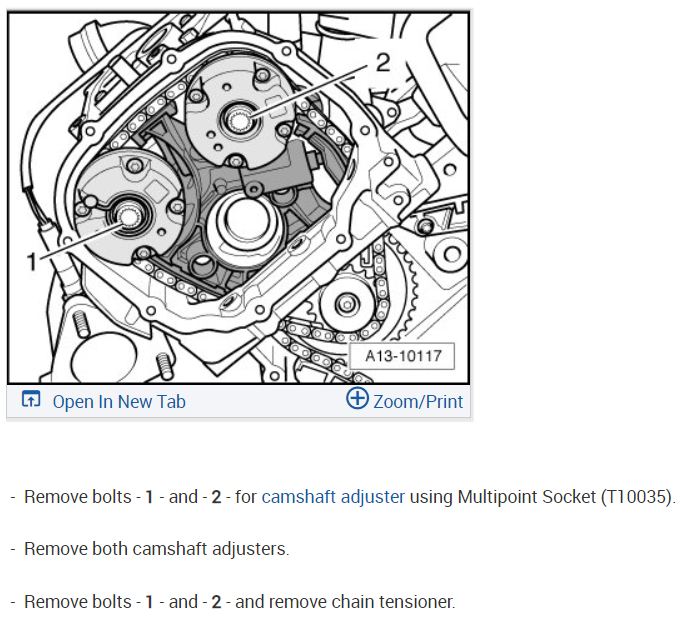 2

1

A13-10117

Open In New Tab

Zoom/Print

- Remove bolts - 1 - and - 2 - for camshaft adjuster using Multipoint Socket (T10035).

- Remove both camshaft adjusters.

- Remove bolts - 1 - and - 2 - and remove chain tensioner.