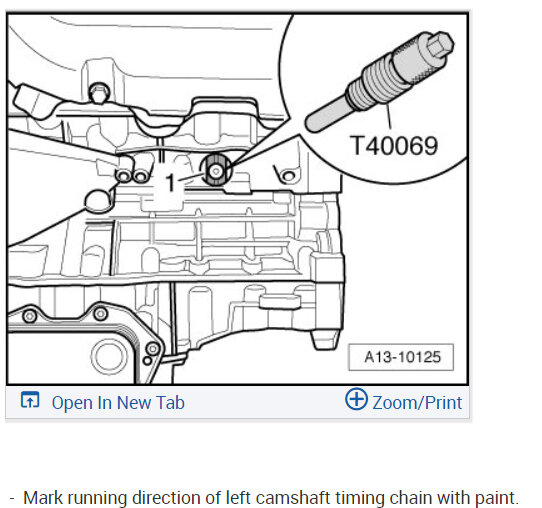 T40069

1

A13-10125

Open In New Tab

Zoom/Print

- Mark running direction of left camshaft timing chain with paint.