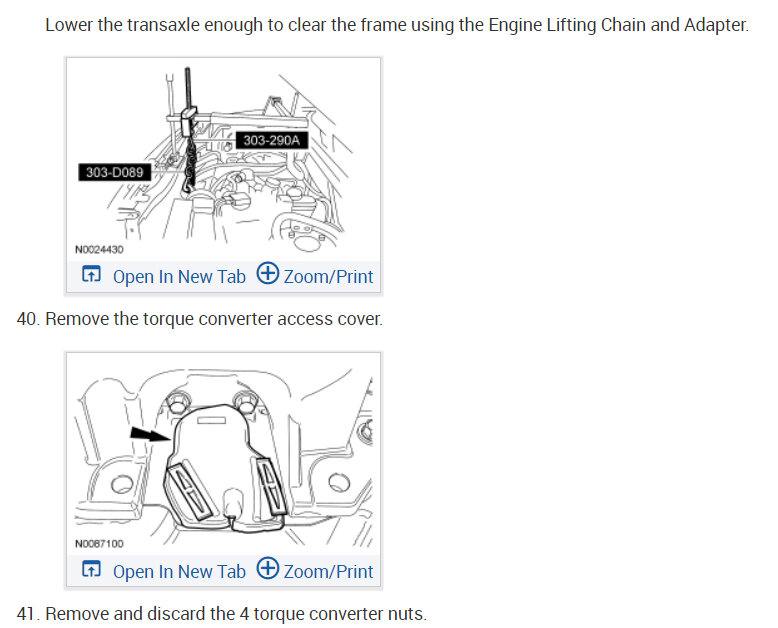 Lower the transaxle enough to clear the frame using the Engine Lifting Chain and Adapter.

303-290A
303-D089
N0024430
Open In New Tab Zoom/Print

40. Remove the torque converter access cover.

N0087100
Open In New Tab Zoom/Print

41. Remove and discard the 4 torque converter nuts.