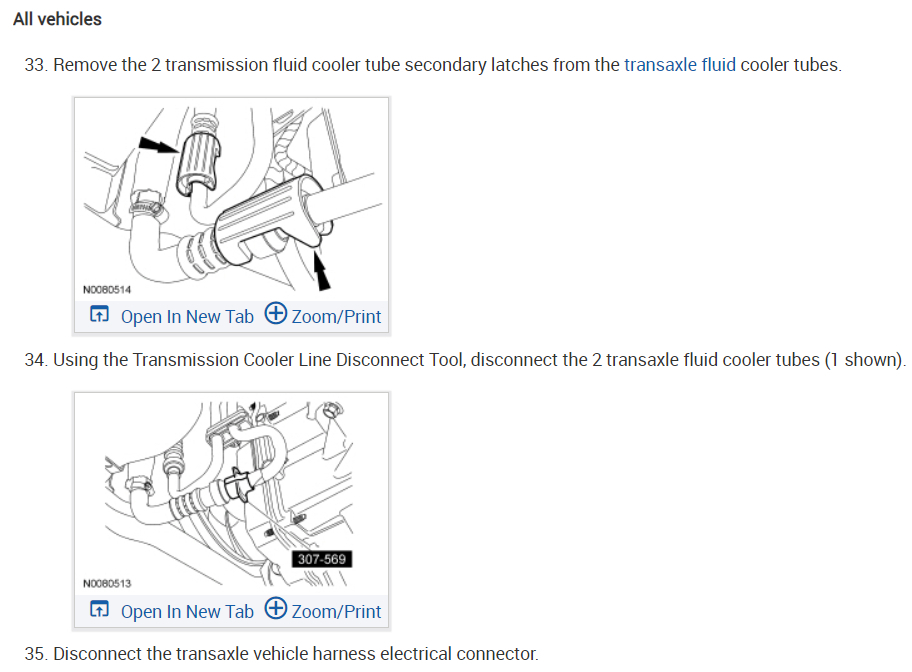 All vehicles

33. Remove the 2 transmission fluid cooler tube secondary latches from the transaxle fluid cooler tubes.

N0080514

Open In New Tab Zoom/Print

34. Using the Transmission Cooler Line Disconnect Tool, disconnect the 2 transaxle fluid cooler tubes (1 shown).

307-569

N0080513

Open In New Tab Zoom/Print

35. Disconnect the transaxle vehicle harness electrical connector.