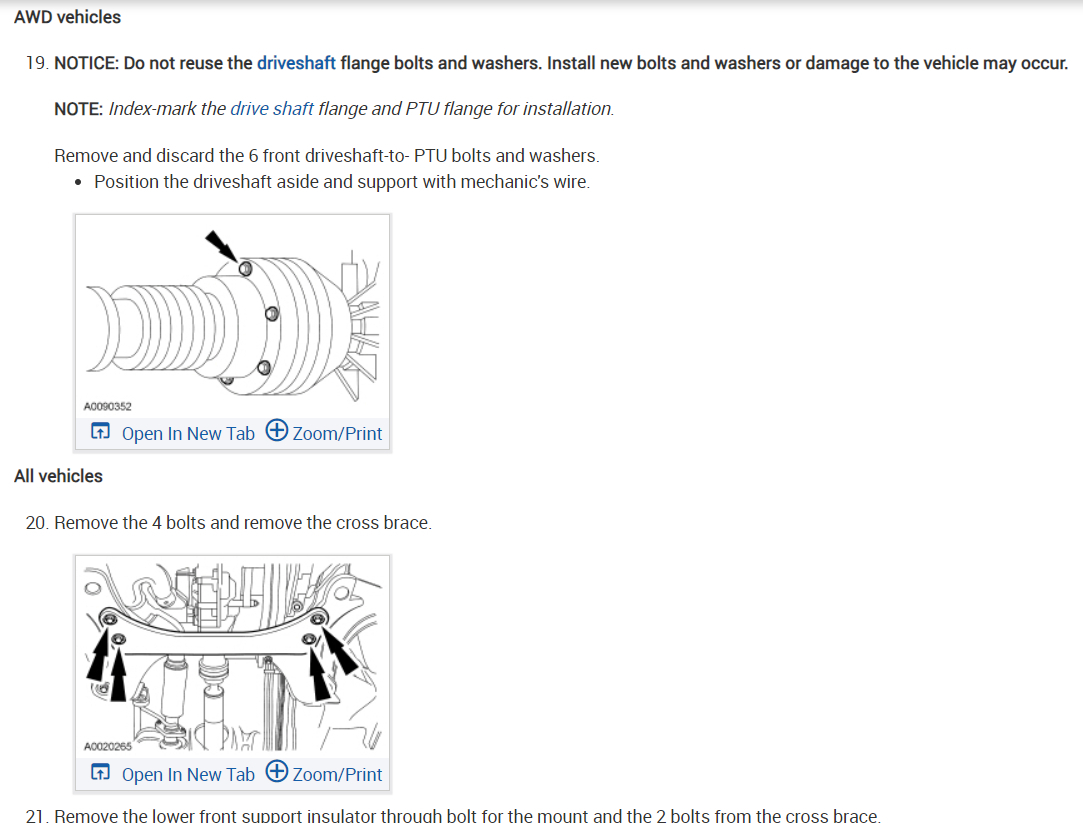 AWD vehicles

19. NOTICE: Do not reuse the driveshaft flange bolts and washers. Install new bolts and washers or damage to the vehicle may occur.

NOTE: Index-mark the drive shaft flange and PTU flange for installation.

Remove and discard the 6 front driveshaft-to- PTU bolts and washers.

• Position the driveshaft aside and support with mechanic's wire.

A0090352

Open In New Tab Zoom/Print

All vehicles

20. Remove the 4 bolts and remove the cross brace.

A0020265

Open In New Tab Zoom/Print

21. Remove the lower front support insulator through bolt for the mount and the 2 bolts from the cross brace.