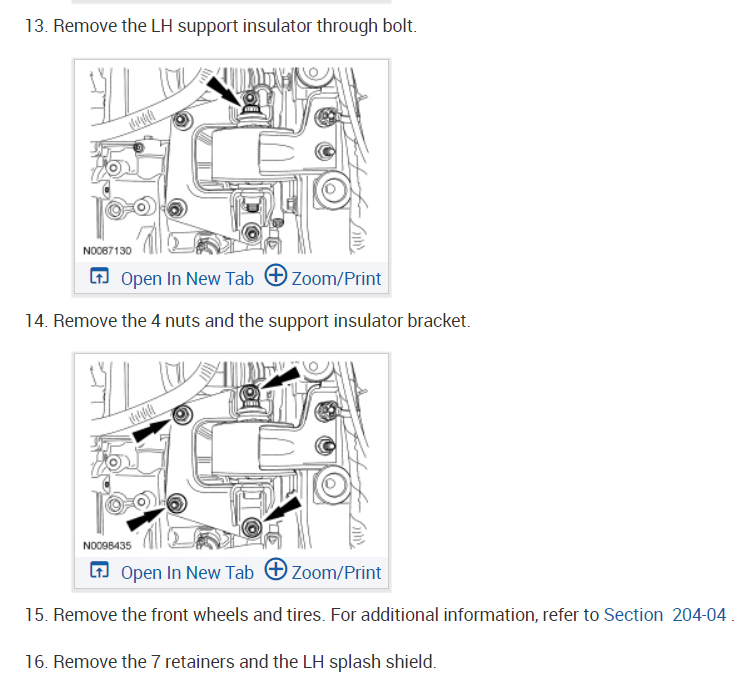 13. Remove the LH support insulator through bolt.

N0087130

Open In New Tab Zoom/Print

14. Remove the 4 nuts and the support insulator bracket.

N0098435

Open In New Tab Zoom/Print

15. Remove the front wheels and tires. For additional information, refer to Section 204-04 .

16. Remove the 7 retainers and the LH splash shield.