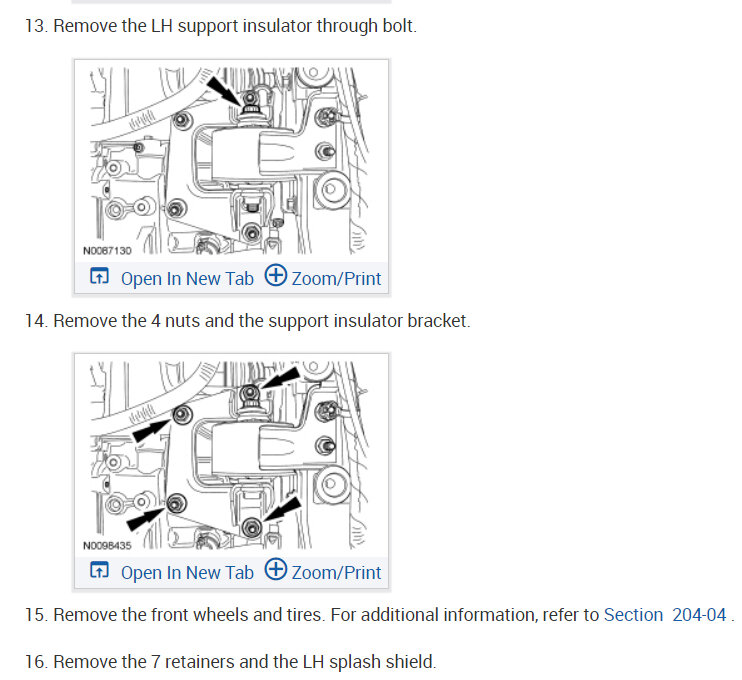 13. Remove the LH support insulator through bolt.

N0087130

Open In New Tab Zoom/Print

14. Remove the 4 nuts and the support insulator bracket.

N0098435

Open In New Tab Zoom/Print

15. Remove the front wheels and tires. For additional information, refer to Section 204-04 .

16. Remove the 7 retainers and the LH splash shield.