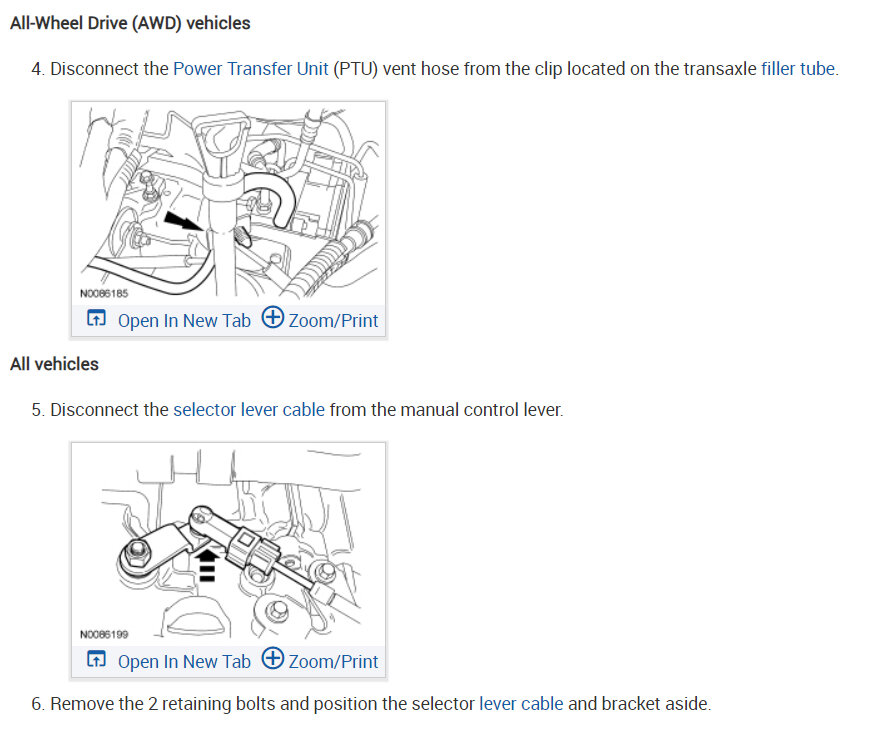 All-Wheel Drive (AWD) vehicles

4. Disconnect the Power Transfer Unit (PTU) vent hose from the clip located on the transaxle filler tube.

N0086185

Open In New Tab Zoom/Print

All vehicles

5. Disconnect the selector lever cable from the manual control lever.

N0086199

Open In New Tab Zoom/Print

6. Remove the 2 retaining bolts and position the selector lever cable and bracket aside.