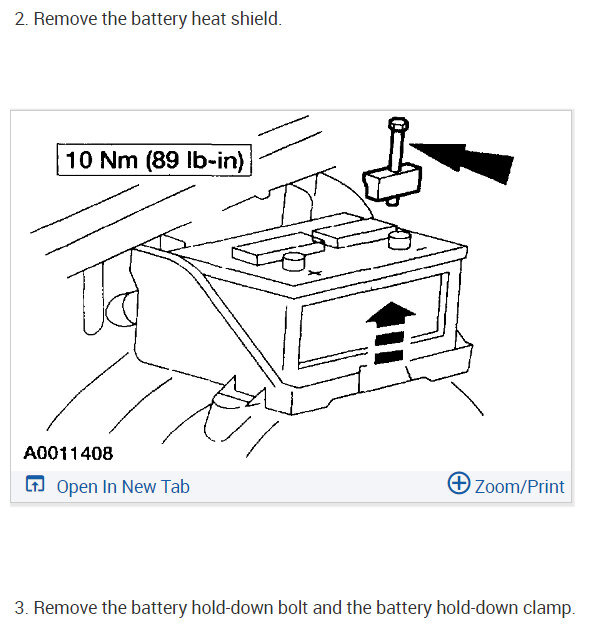 2. Remove the battery heat shield.

10 Nm (89 lb-in)

A0011408

Open In New Tab

Zoom/Print

3. Remove the battery hold-down bolt and the battery hold-down clamp.