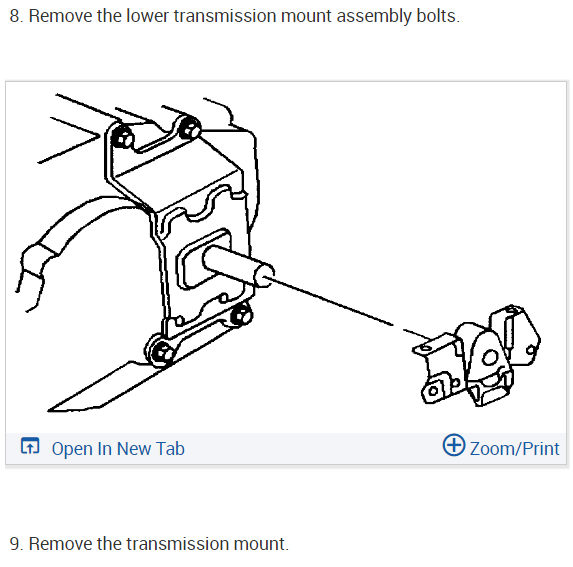 8. Remove the lower transmission mount assembly bolts.

Open In New Tab

Zoom/Print

9. Remove the transmission mount.