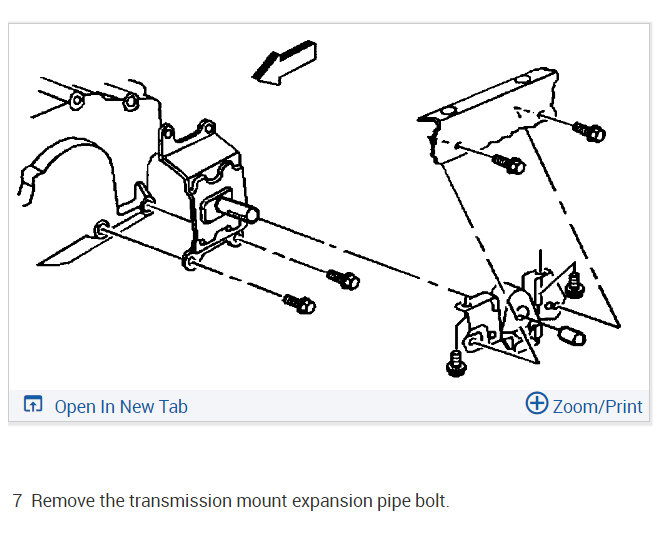 Open In New Tab

Zoom/Print

7 Remove the transmission mount expansion pipe bolt.