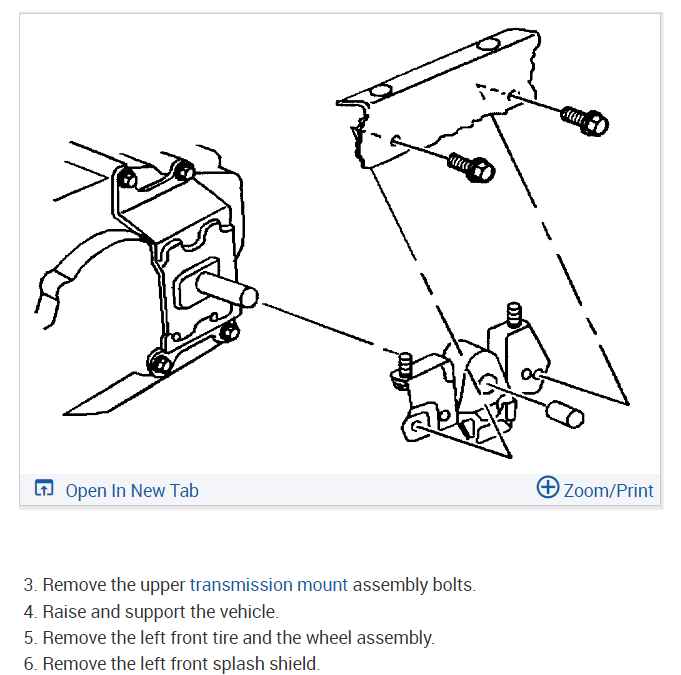 Open In New Tab

Zoom/Print

3. Remove the upper transmission mount assembly bolts.
4. Raise and support the vehicle.
5. Remove the left front tire and the wheel assembly.
6. Remove the left front splash shield.