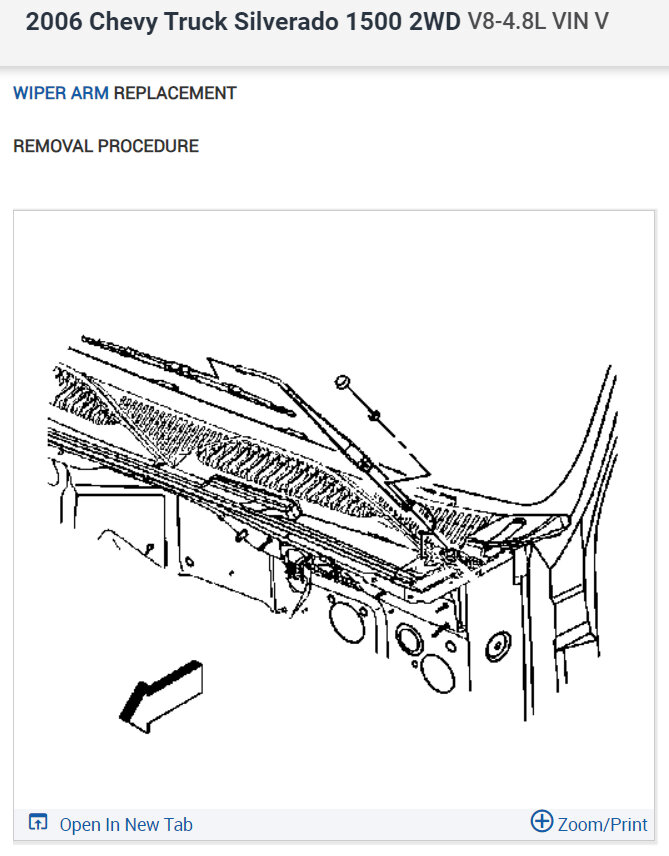 2006 Chevy Truck Silverado 1500 2WD V8-4.8L VIN V

WIPER ARM REPLACEMENT

REMOVAL PROCEDURE

Open In New Tab

Zoom/Print