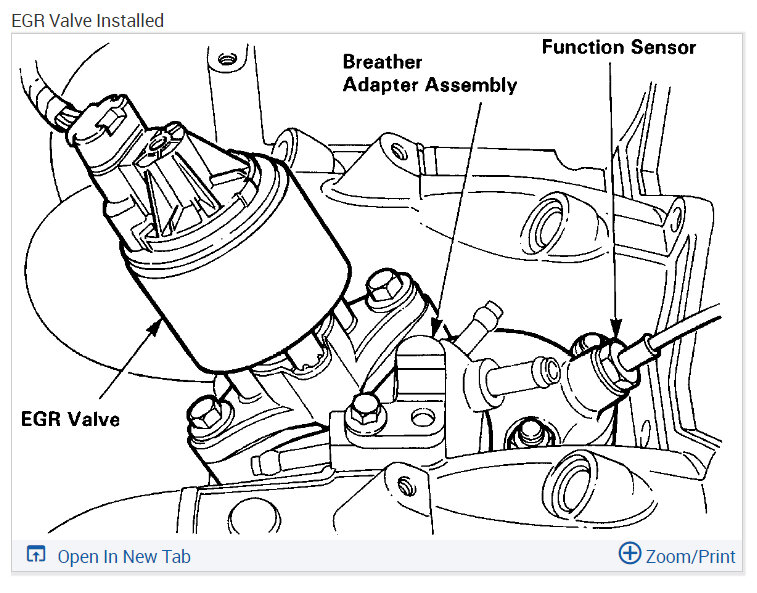 EGR Valve Installed

Breather Adapter Assembly

Function Sensor

EGR Valve

Open In New Tab

Zoom/Print