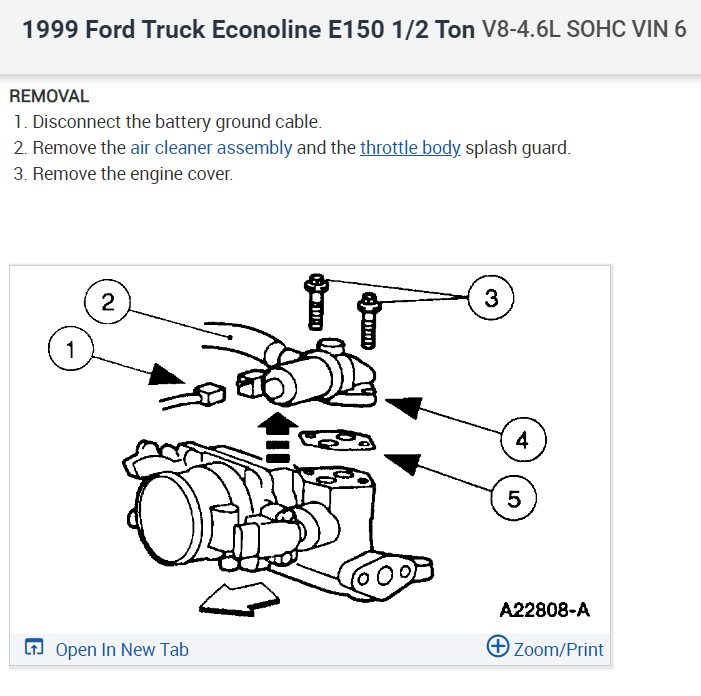 1999 Ford Truck Econoline E150 1/2 Ton V8-4.6L SOHC VIN 6

REMOVAL
1. Disconnect the battery ground cable.
2. Remove the air cleaner assembly and the throttle body splash guard.
3. Remove the engine cover.

2
3
1
4
5
A22808-A

Open In New Tab
Zoom/Print