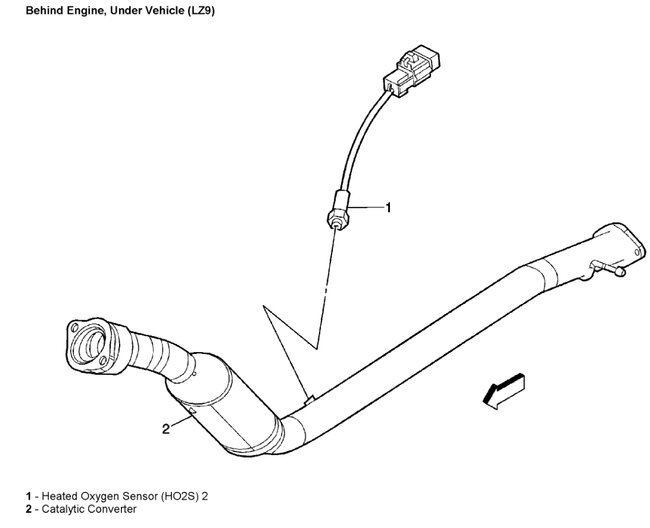 Behind Engine, Under Vehicle (LZ9)

1

2

1 - Heated Oxygen Sensor (HO2S) 2
2 - Catalytic Converter